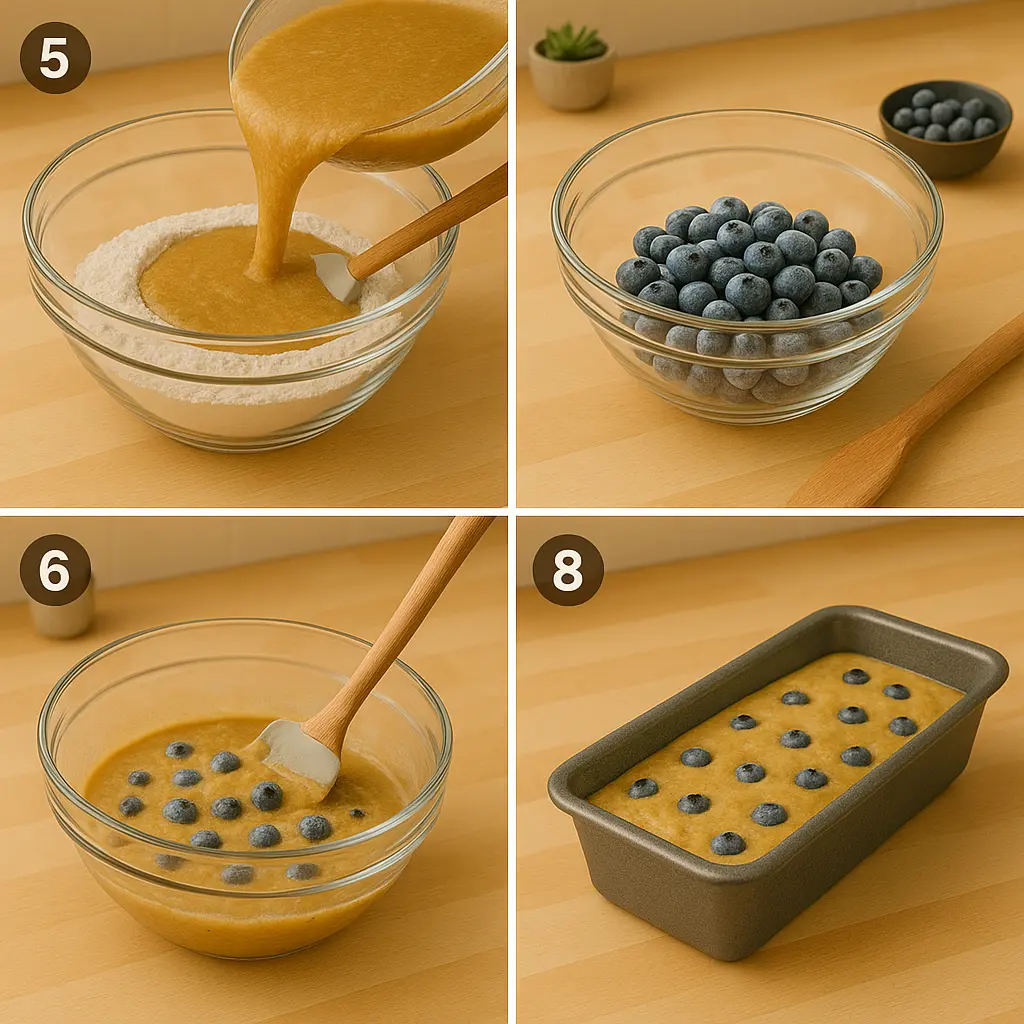 5

6

8