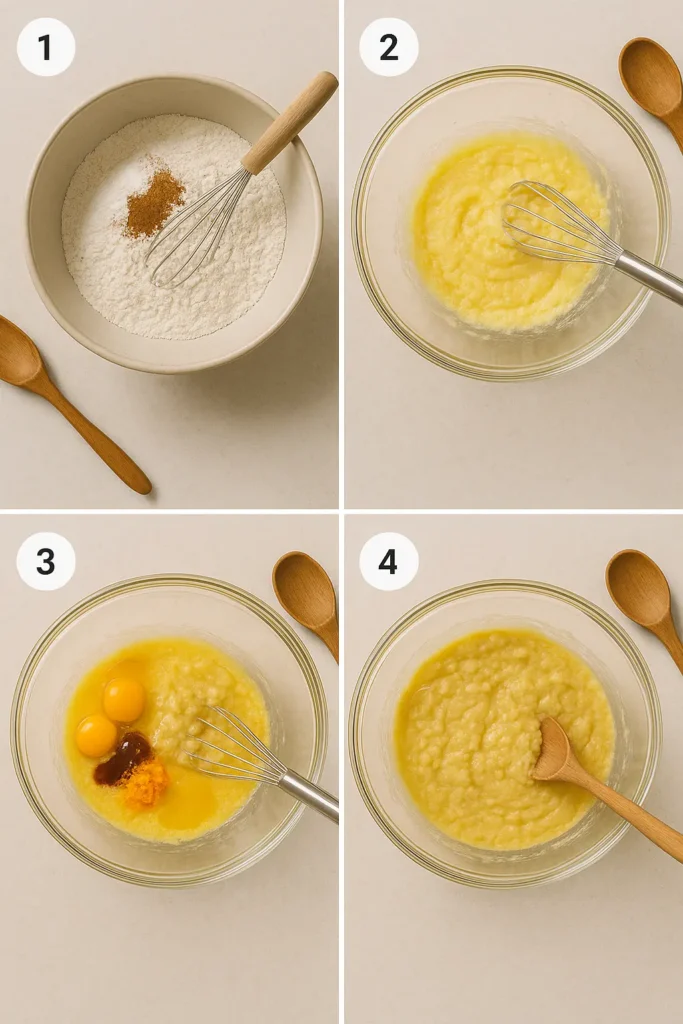 1

2

3

4