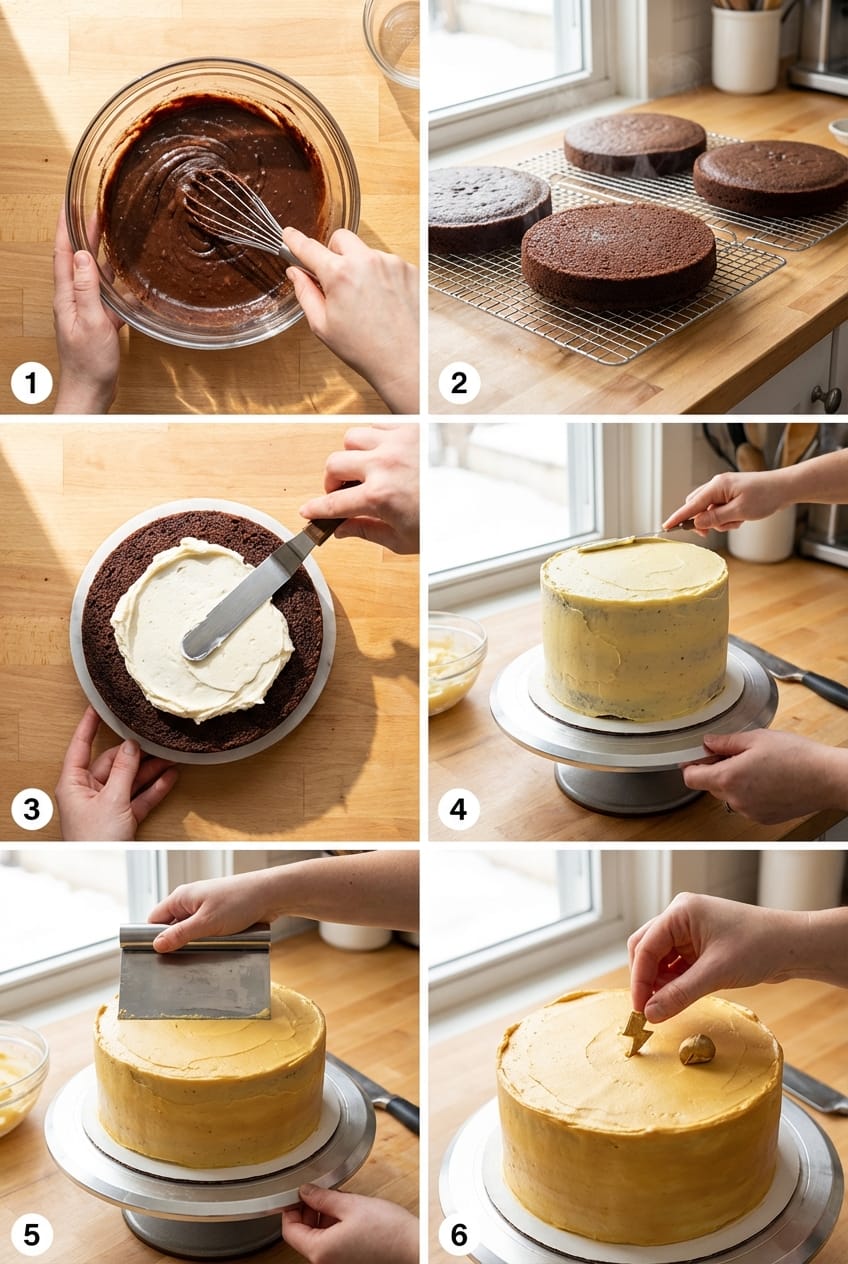 1
2
3
4
5
6